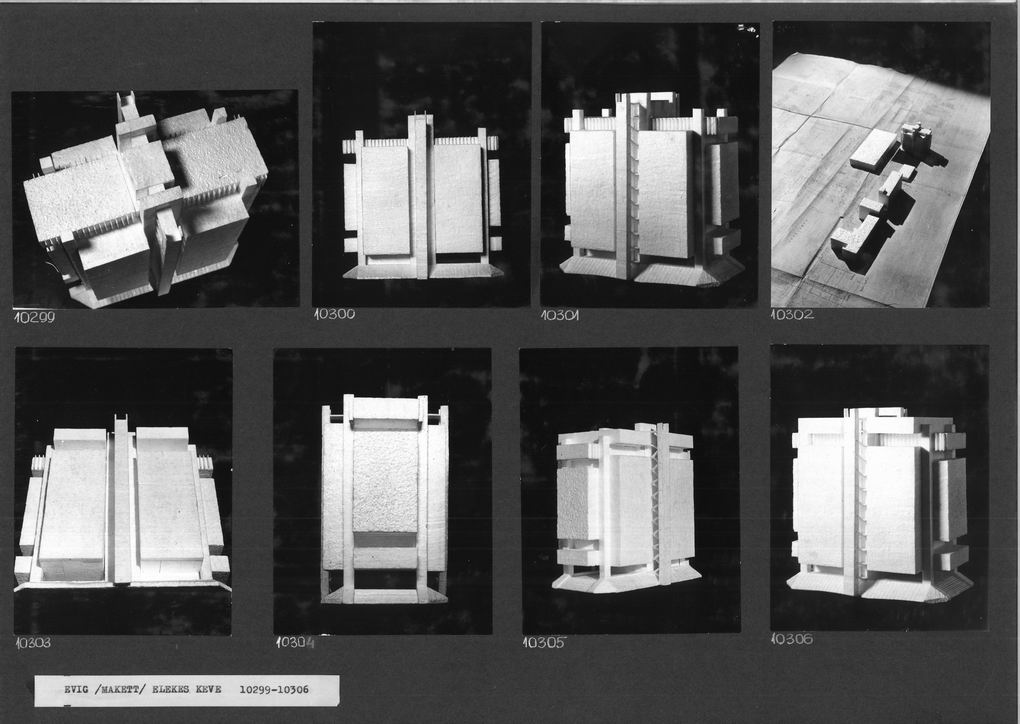 10299

10300

10301

10302

10303

10304

10305

10306

EVIG /MAKETT/ ELEKES KEVE 10299-10306