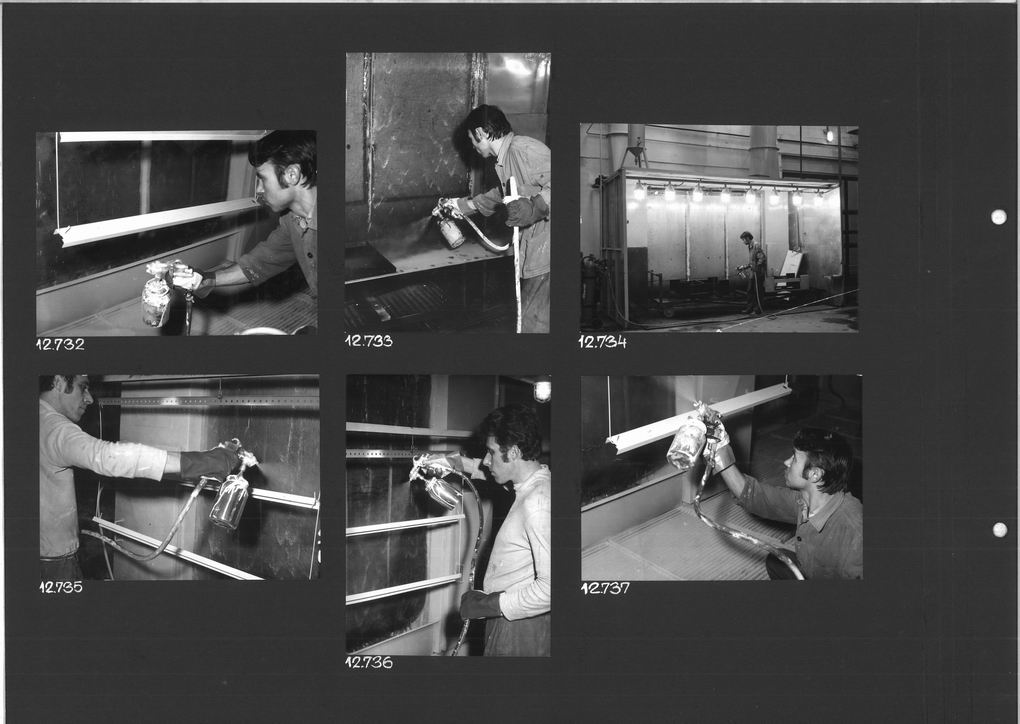 12.732

12.733

12.734

12.735

12.736

12.737