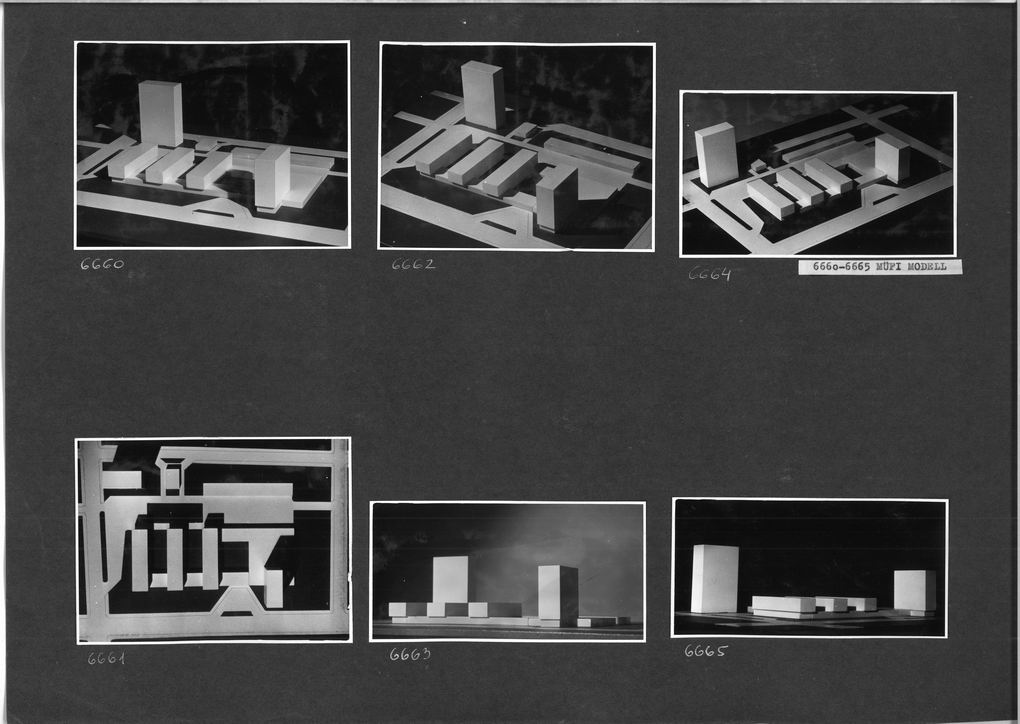 6660

6662

6664

666o-6665 MÜPI MODELL

6661

6663

6665